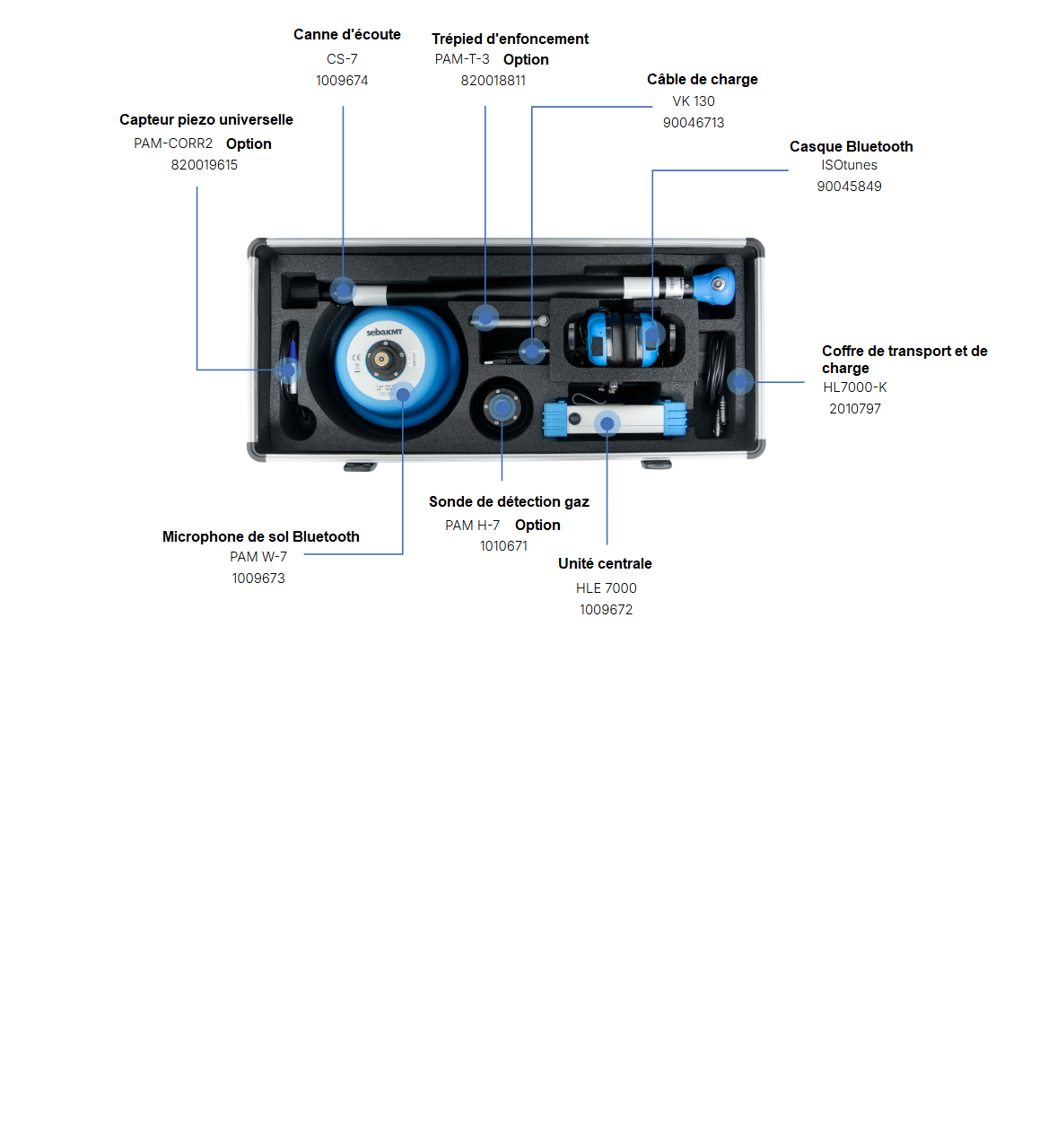 Canne d'écoute
CS-7
1009674

Trépied d'enfoncement
PAM-T-3 Option
820018811

Câble de charge
VK 130
90046713

Capteur piezo universelle
PAM-CORR2 Option
820019615

Casque Bluetooth
ISOtunes
90045849

sebaKMT

Coffre de transport et de charge
HL7000-K
2010797

Sonde de détection gaz
PAM H-7 Option
1010671

Microphone de sol Bluetooth
PAM W-7
1009673

Unité centrale
HLE 7000
1009672